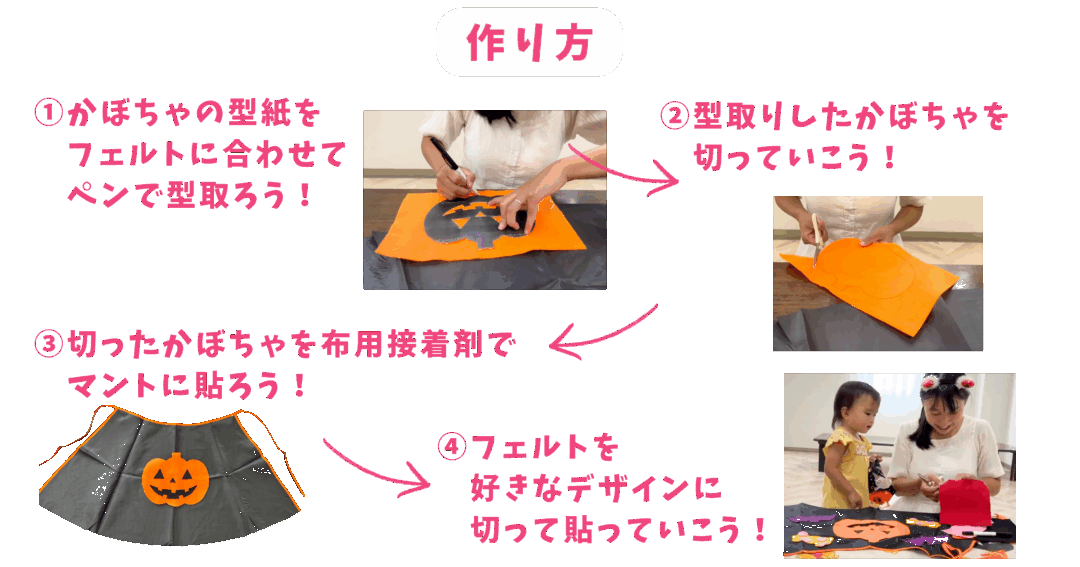 作り方

①かぼちゃの型紙をフェルトに合わせてペンで型取ろう！

②型取りしたかぼちゃを切っていこう！

③切ったかぼちゃを布用接着剤でマントに貼ろう！

④フェルトを好きなデザインに切って貼っていこう！